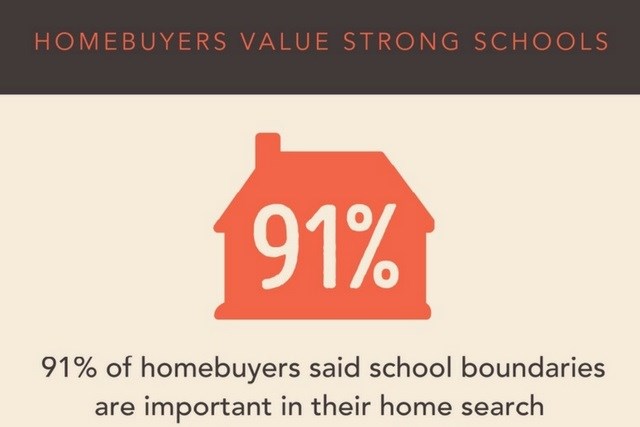 HOMEBUYERS VALUE STRONG SCHOOLS

91%

91% of homebuyers said school boundaries are important in their home search